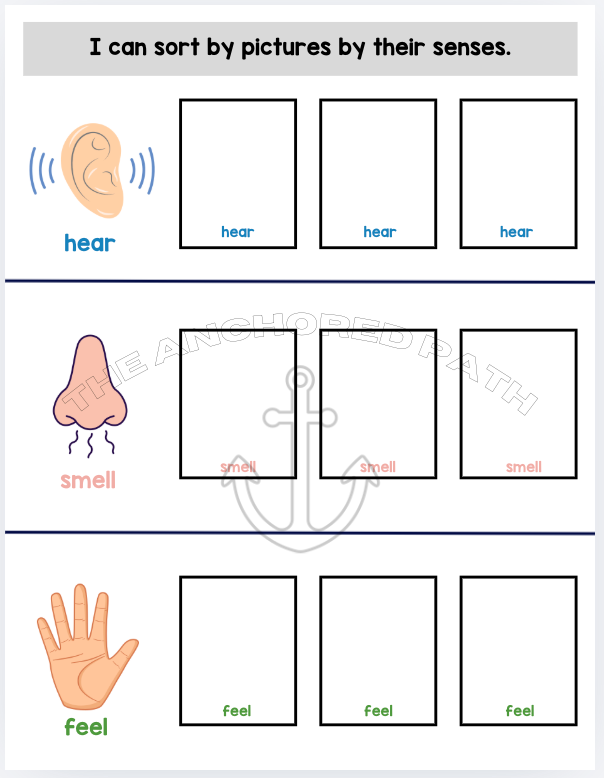 I can sort by pictures by their senses.

hear

hear

hear

hear

THE ANCHORED PATH

smell

smell

smell

smell

feel

feel

feel

feel